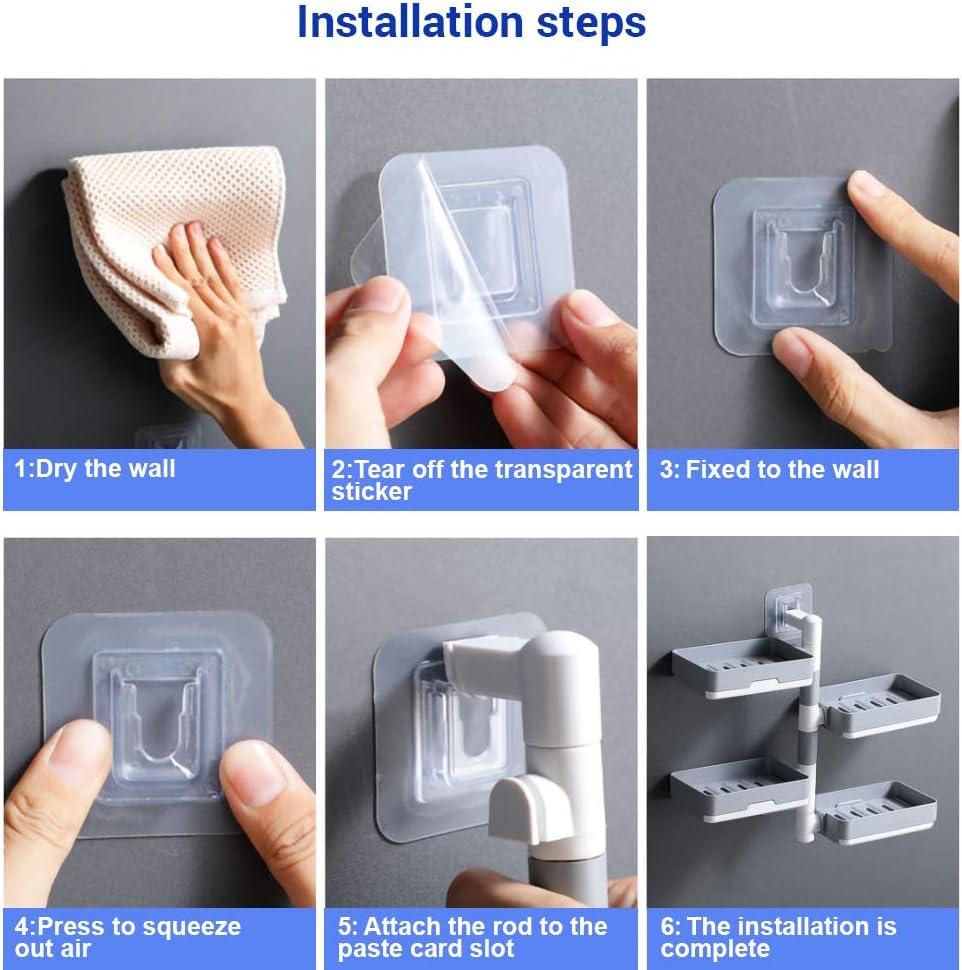 Installation steps

1:Dry the wall

2:Tear off the transparent sticker

3: Fixed to the wall

4:Press to squeeze out air

5: Attach the rod to the paste card slot

6: The installation is complete