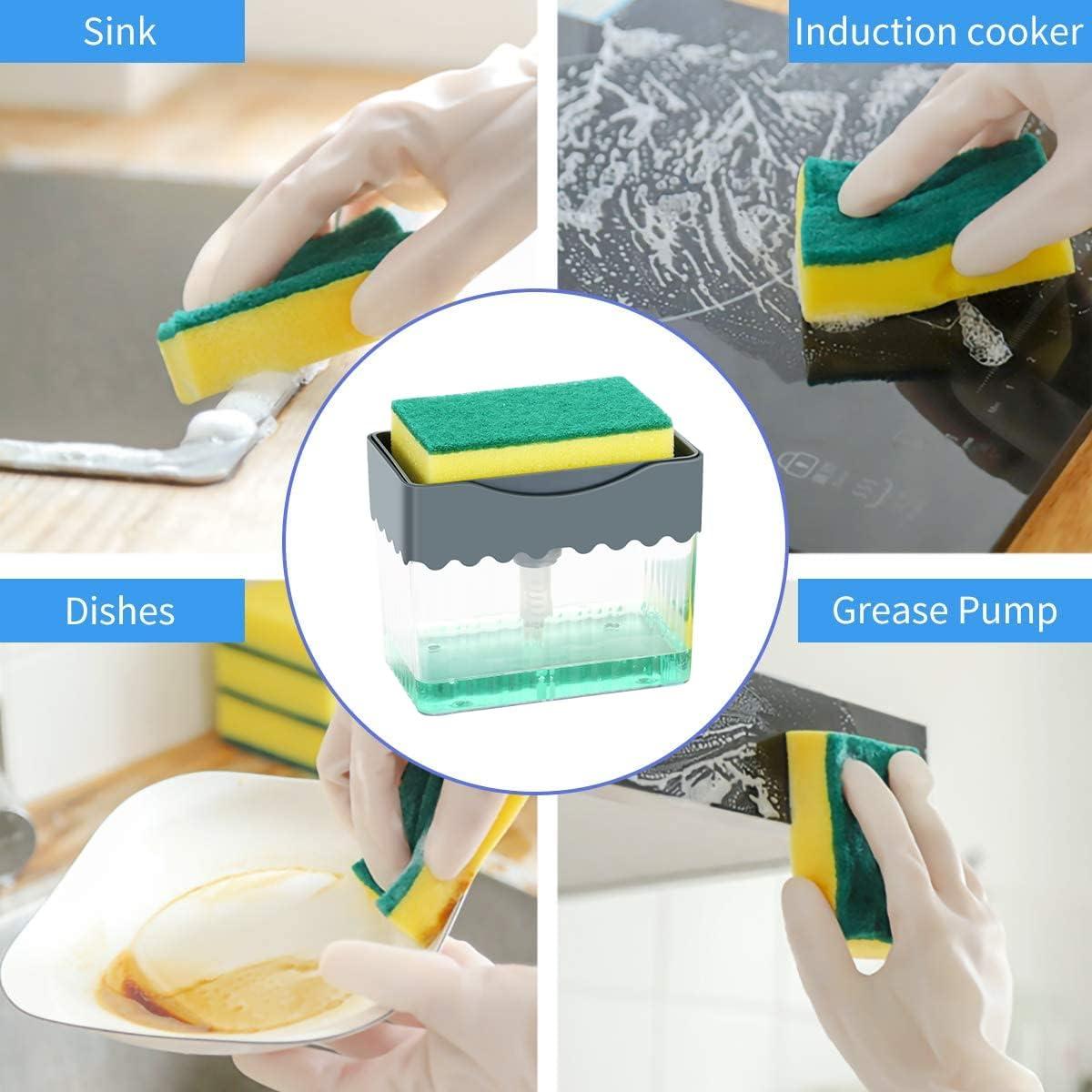 Sink

Induction cooker

Dishes

Grease Pump