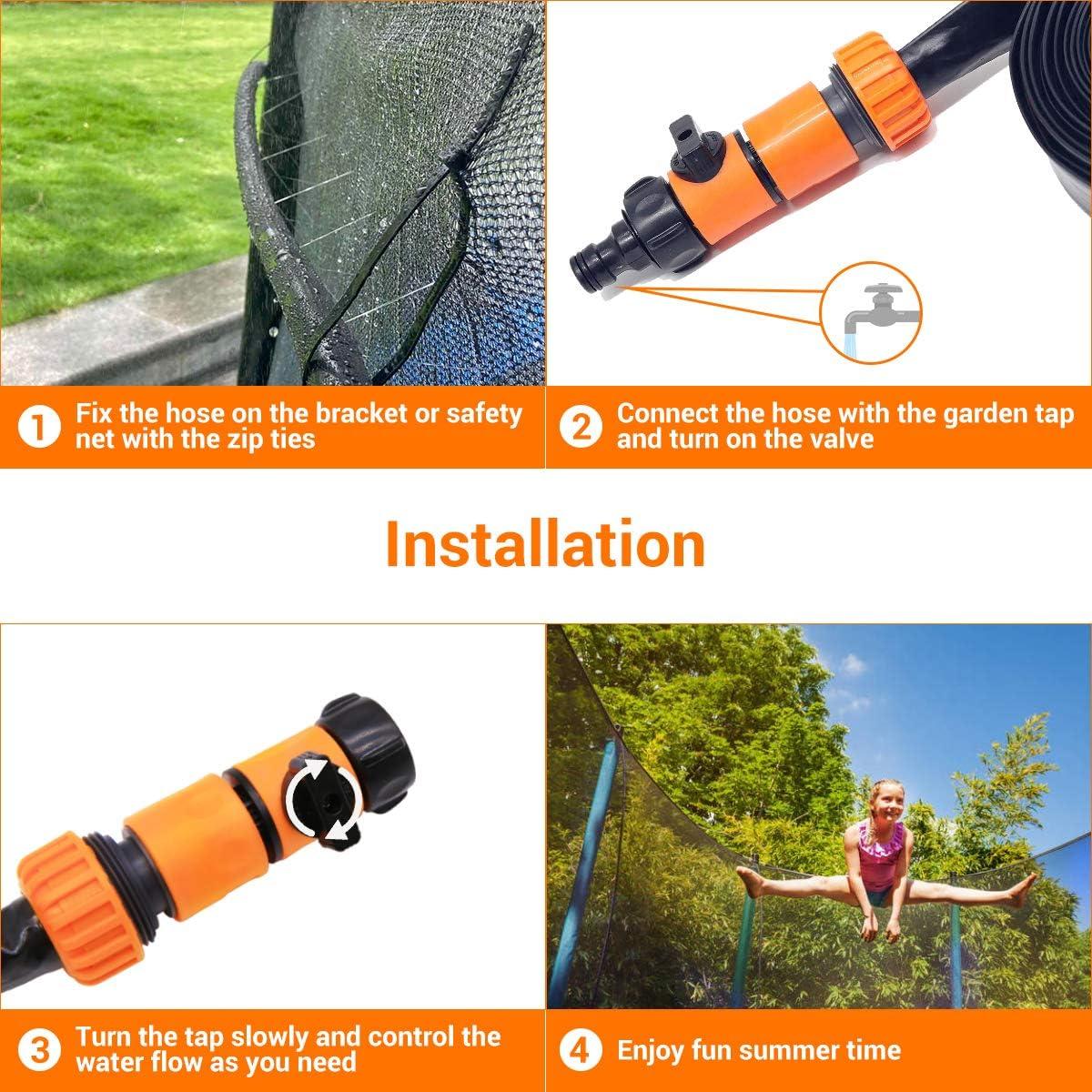 1 Fix the hose on the bracket or safety net with the zip ties

2 Connect the hose with the garden tap and turn on the valve

Installation

3 Turn the tap slowly and control the water flow as you need

4 Enjoy fun summer time