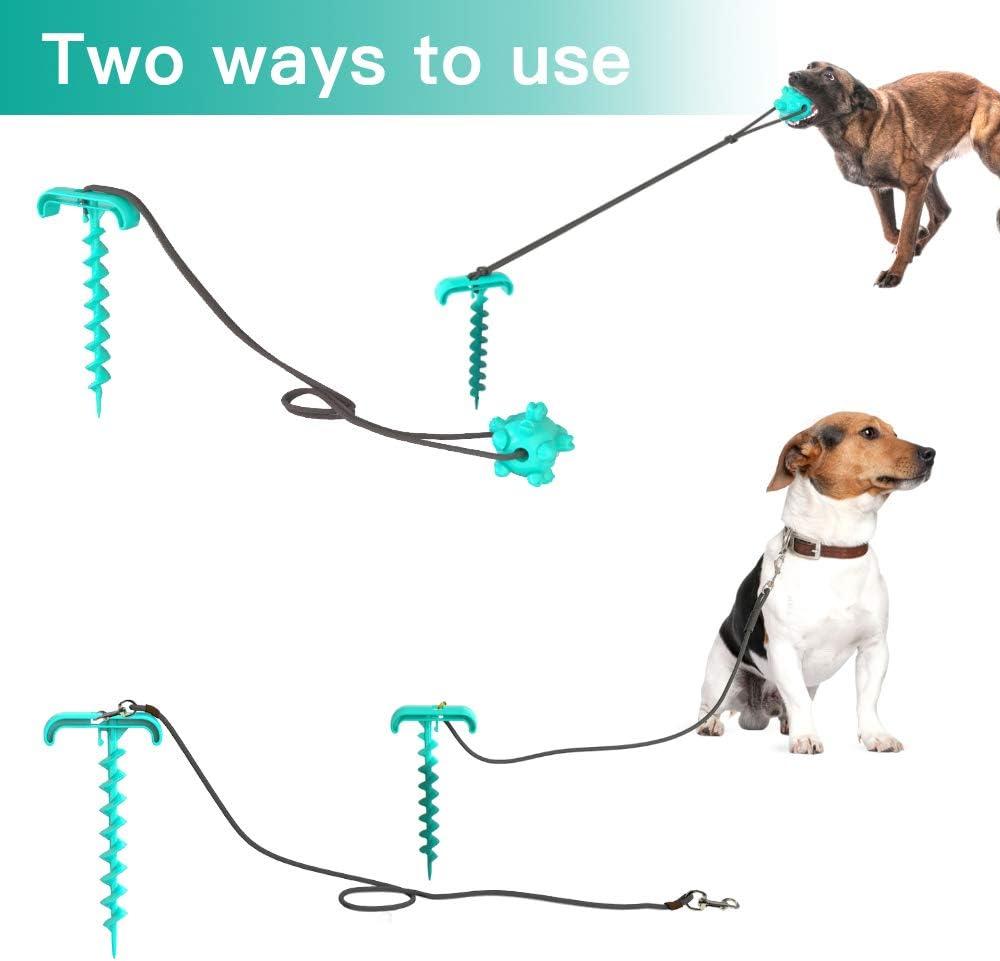 Two ways to use