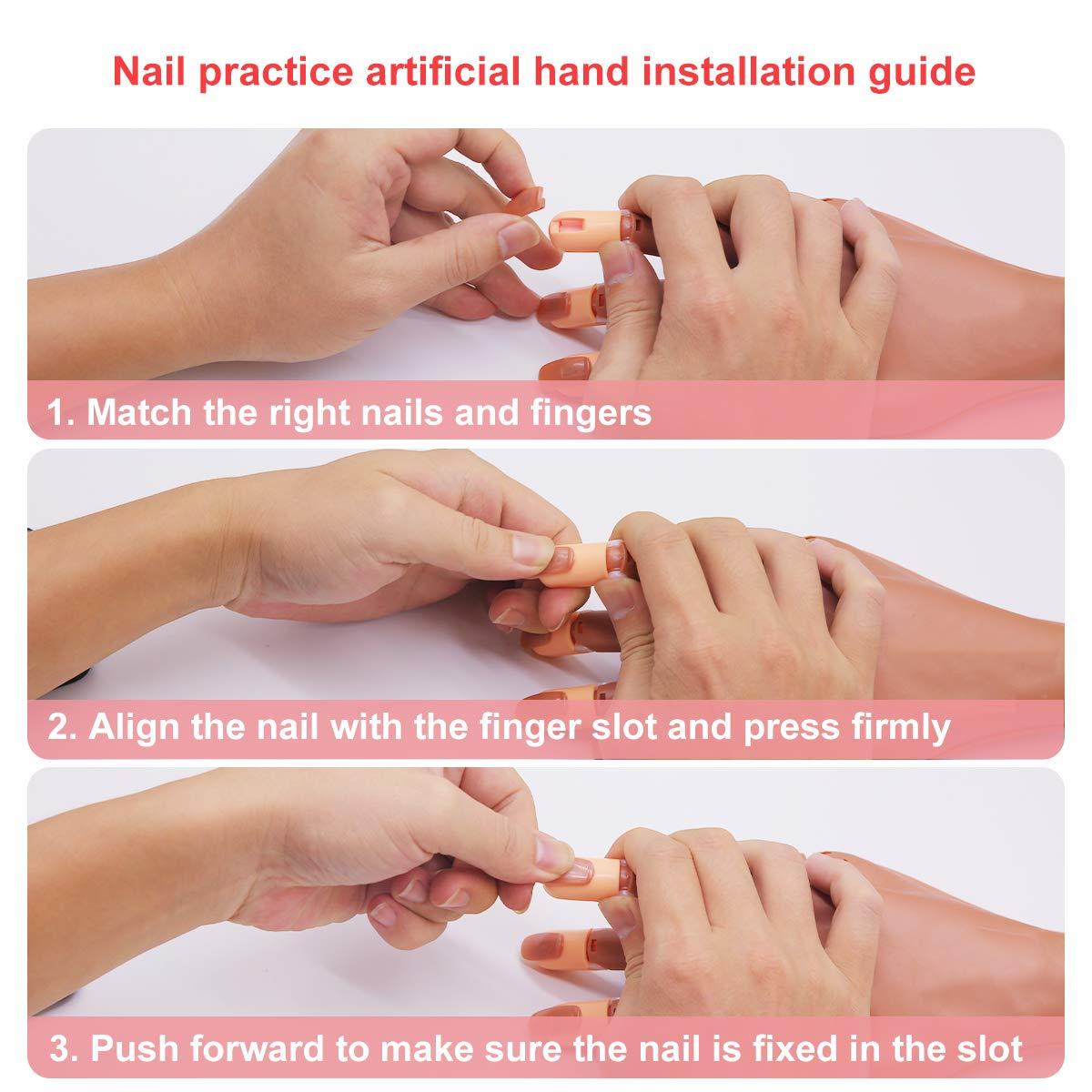 Nail practice artificial hand installation guide

1. Match the right nails and fingers

2. Align the nail with the finger slot and press firmly

3. Push forward to make sure the nail is fixed in the slot