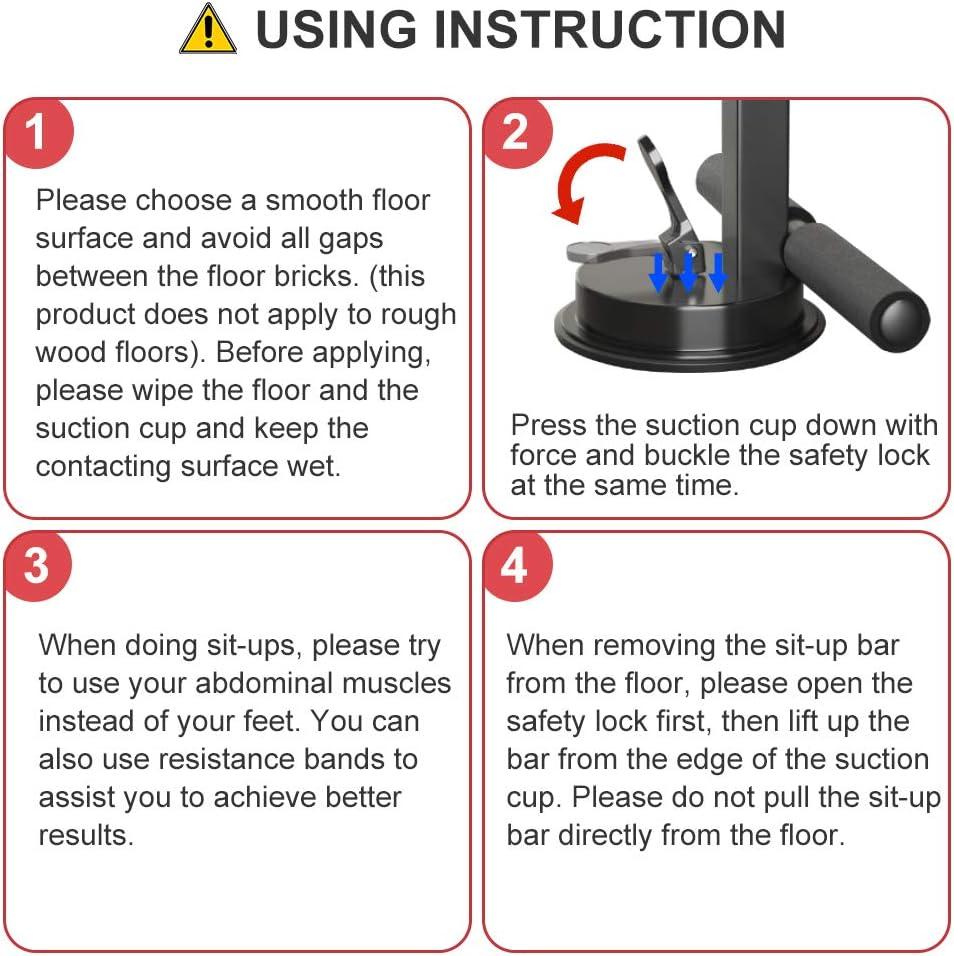 USING INSTRUCTION

1

Please choose a smooth floor surface and avoid all gaps between the floor bricks. (this product does not apply to rough wood floors). Before applying, please wipe the floor and the suction cup and keep the contacting surface wet.

2

Press the suction cup down with force and buckle the safety lock at the same time.

3

When doing sit-ups, please try to use your abdominal muscles instead of your feet. You can also use resistance bands to assist you to achieve better results.

4

When removing the sit-up bar from the floor, please open the safety lock first, then lift up the bar from the edge of the suction cup. Please do not pull the sit-up bar directly from the floor.